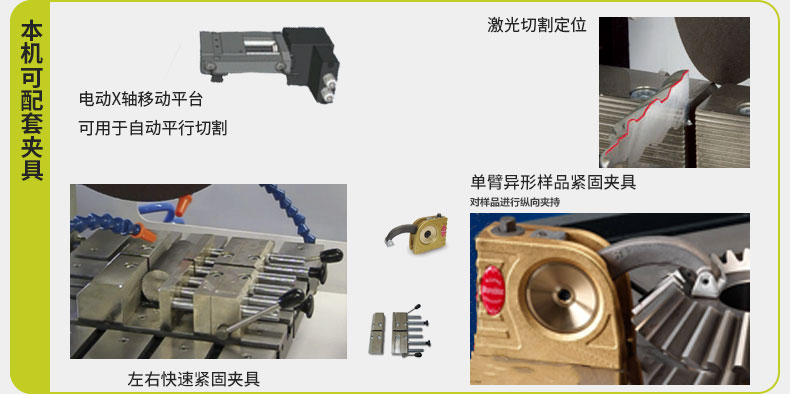 本机可配套夹具

电动X轴移动平台
可用于自动平行切割

激光切割定位

单臂异形样品紧固夹具
对样品进行纵向夹持

左右快速紧固夹具